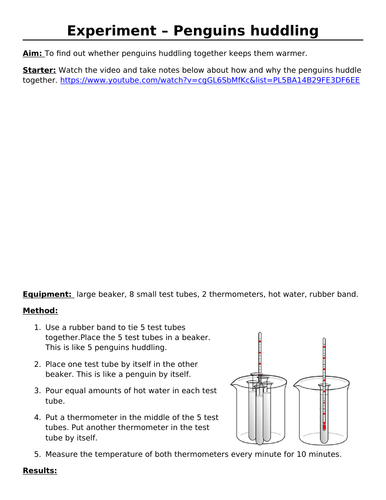 Experiment – Penguins huddling

Aim: To find out whether penguins huddling together keeps them warmer.

Starter: Watch the video and take notes below about how and why the penguins huddle together. https://www.youtube.com/watch?v=cgGL6SbMfKc&list=PL5BA14B29FE3DF6EE

Equipment: large beaker, 8 small test tubes, 2 thermometers, hot water, rubber band.

Method:

1. Use a rubber band to tie 5 test tubes together.Place the 5 test tubes in a beaker. This is like 5 penguins huddling.
2. Place one test tube by itself in the other beaker. This is like a penguin by itself.
3. Pour equal amounts of hot water in each test tube.
4. Put a thermometer in the middle of the 5 test tubes. Put another thermometer in the test tube by itself.
5. Measure the temperature of both thermometers every minute for 10 minutes.

Results: