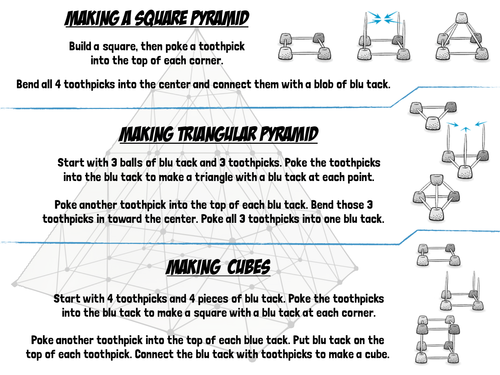 MAKING A SQUARE PYRAMID

Build a square, then poke a toothpick into the top of each corner.

Bend all 4 toothpicks into the center and connect them with a blob of blu tack.

MAKING TRIANGULAR PYRAMID

Start with 3 balls of blu tack and 3 toothpicks. Poke the toothpicks into the blu tack to make a triangle with a blu tack at each point.

Poke another toothpick into the top of each blu tack. Bend those 3 toothpicks in toward the center. Poke all 3 toothpicks into one blu tack.

MAKING CUBES

Start with 4 toothpicks and 4 pieces of blu tack. Poke the toothpicks into the blu tack to make a square with a blu tack at each corner.

Poke another toothpick into the top of each blue tack. Put blu tack on the top of each toothpick. Connect the blu tack with toothpicks to make a cube.