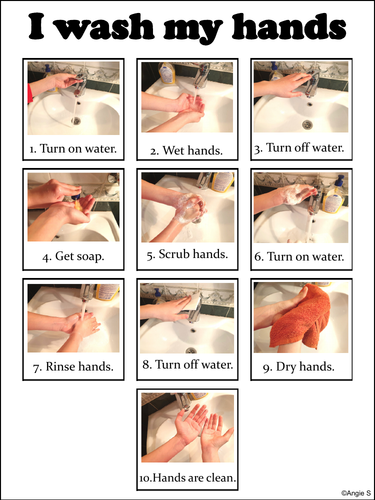 I wash my hands

1. Turn on water.

2. Wet hands.

3. Turn off water.

4. Get soap.

5. Scrub hands.

6. Turn on water.

7. Rinse hands.

8. Turn off water.

9. Dry hands.

10.Hands are clean.

©Angie S