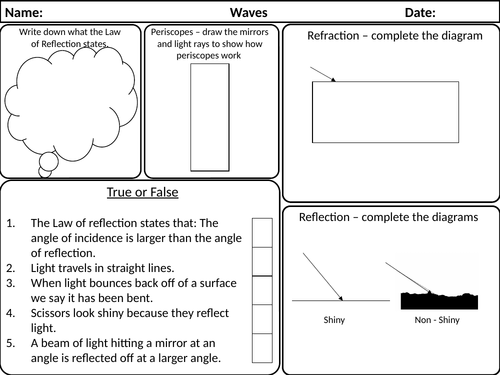 Name: Waves Date:

Write down what the Law of Reflection states.

Periscopes – draw the mirrors and light rays to show how periscopes work

Refraction – complete the diagram

True or False

1. The Law of reflection states that: The angle of incidence is larger than the angle of reflection.
2. Light travels in straight lines.
3. When light bounces back off of a surface we say it has been bent.
4. Scissors look shiny because they reflect light.
5. A beam of light hitting a mirror at an angle is reflected off at a larger angle.

Reflection – complete the diagrams

Shiny

Non - Shiny