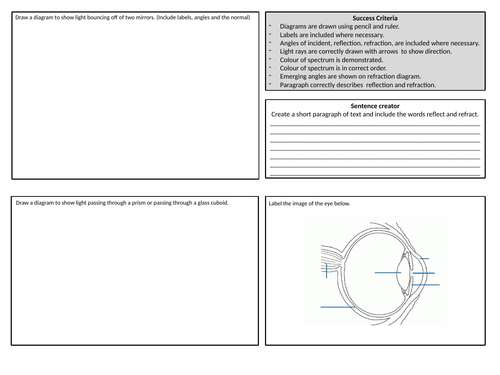 Draw a diagram to show light bouncing off of two mirrors. (Include labels, angles and the normal)

Success Criteria
- Diagrams are drawn using pencil and ruler.
- Labels are included where necessary.
- Angles of incident, reflection, refraction, are included where necessary.
- Light rays are correctly drawn with arrows to show direction.
- Colour of spectrum is demonstrated.
- Colour of spectrum is in correct order.
- Emerging angles are shown on refraction diagram.
- Paragraph correctly describes reflection and refraction.

Sentence creator
Create a short paragraph of text and include the words reflect and refract.

Draw a diagram to show light passing through a prism or passing through a glass cuboid.

Label the image of the eye below.