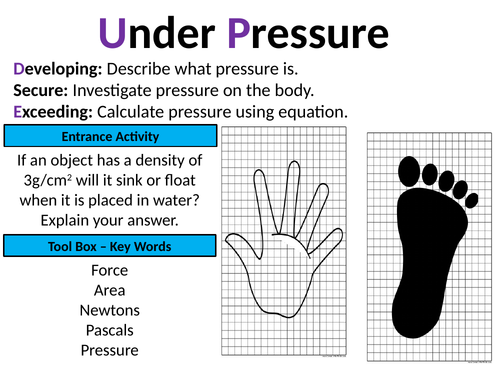 Under Pressure

Developing: Describe what pressure is.
Secure: Investigate pressure on the body.
Exceeding: Calculate pressure using equation.

Entrance Activity

If an object has a density of $3g/cm^2$ will it sink or float when it is placed in water? Explain your answer.

Tool Box – Key Words

Force
Area
Newtons
Pascals
Pressure