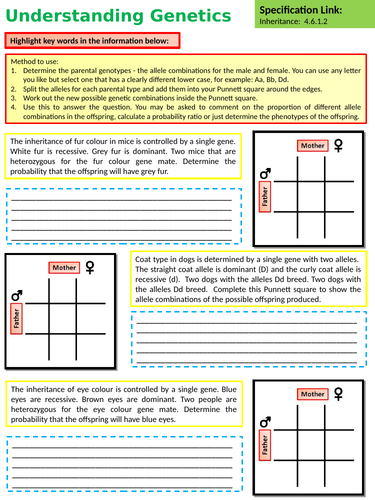 Understanding Genetics

Specification Link:
Inheritance: 4.6.1.2

Highlight key words in the information below:

Method to use:
1. Determine the parental genotypes - the allele combinations for the male and female. You can use any letter you like but select one that has a clearly different lower case, for example: Aa, Bb, Dd.
2. Split the alleles for each parental type and add them into your Punnett square around the edges.
3. Work out the new possible genetic combinations inside the Punnett square.
4. Use this to answer the question. You may be asked to comment on the proportion of different allele combinations in the offspring, calculate a probability ratio or just determine the phenotypes of the offspring.

The inheritance of fur colour in mice is controlled by a single gene. White fur is recessive. Grey fur is dominant. Two mice that are heterozygous for the fur colour gene mate. Determine the probability that the offspring will have grey fur.

Mother ♀
♂ Father

Mother ♀
♂ Father

Coat type in dogs is determined by a single gene with two alleles. The straight coat allele is dominant (D) and the curly coat allele is recessive (d). Two dogs with the alleles Dd breed. Two dogs with the alleles Dd breed. Complete this Punnett square to show the allele combinations of the possible offspring produced.

The inheritance of eye colour is controlled by a single gene. Blue eyes are recessive. Brown eyes are dominant. Two people are heterozygous for the eye colour gene mate. Determine the probability that the offspring will have blue eyes.

Mother ♀
♂ Father