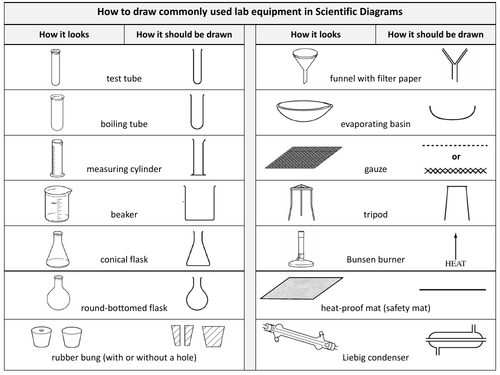 How to draw commonly used lab equipment in Scientific Diagrams

| How it looks | How it should be drawn |
|---|---|
| test tube | |
| boiling tube | |
| measuring cylinder | |
| beaker | |
| conical flask | |
| round-bottomed flask | |
| rubber bung (with or without a hole) | |

| How it looks | How it should be drawn |
|---|---|
| funnel with filter paper | |
| evaporating basin | |
| gauze | or |
| tripod | |
| Bunsen burner | HEAT |
| heat-proof mat (safety mat) | |
| Liebig condenser | |