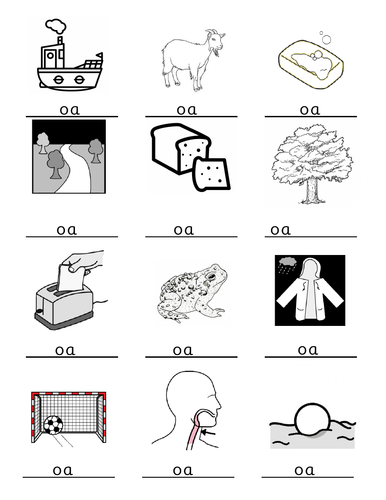 oa oa oa

oa oa oa

oa oa oa

oa oa oa