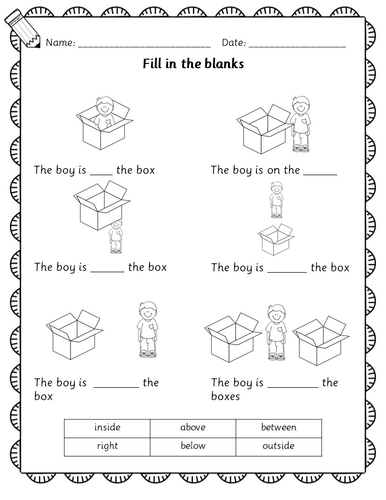 Name: ______________________ Date: ________________

Fill in the blanks

The boy is ____ the box

The boy is on the ______

The boy is ______ the box

The boy is _______ the box

The boy is ________ the box

The boy is _________ the boxes

| inside | above | between |
|---|---|---|
| right | below | outside |