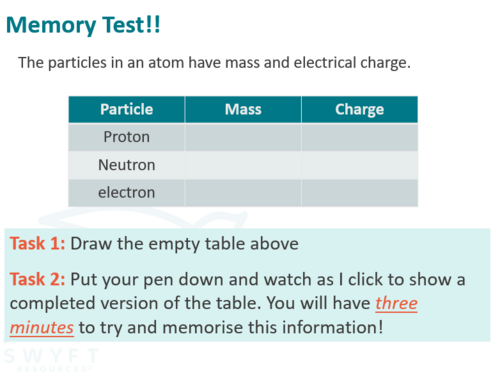 Memory Test!!

The particles in an atom have mass and electrical charge.

| Particle | Mass | Charge |
|---|---|---|
| Proton | | |
| Neutron | | |
| electron | | |

Task 1: Draw the empty table above

Task 2: Put your pen down and watch as I click to show a completed version of the table. You will have three minutes to try and memorise this information!

SWYFT RESOURCES©