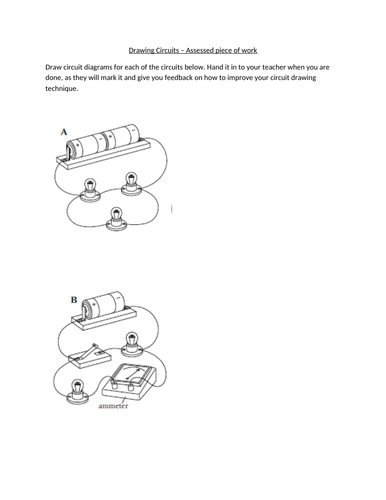 Drawing Circuits – Assessed piece of work

Draw circuit diagrams for each of the circuits below. Hand it in to your teacher when you are done, as they will mark it and give you feedback on how to improve your circuit drawing technique.

A

B

ammeter