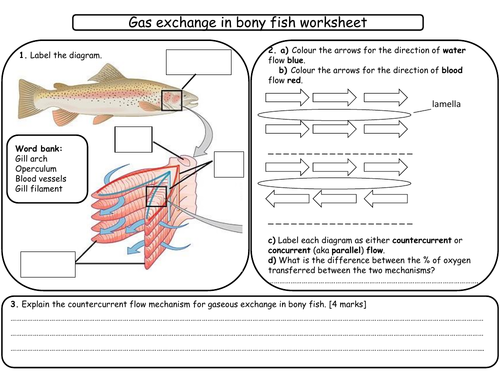 Gas exchange in bony fish worksheet

1. Label the diagram.

Word bank:
Gill arch
Operculum
Blood vessels
Gill filament

2. a) Colour the arrows for the direction of water flow blue.
b) Colour the arrows for the direction of blood flow red.

lamella

c) Label each diagram as either countercurrent or concurrent (aka parallel) flow.
d) What is the difference between the % of oxygen transferred between the two mechanisms?

3. Explain the countercurrent flow mechanism for gaseous exchange in bony fish. [4 marks]