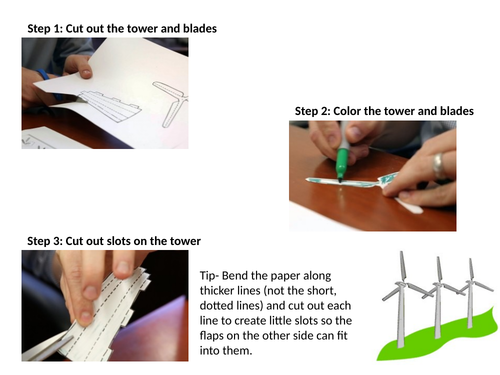 Step 1: Cut out the tower and blades

Step 2: Color the tower and blades

Step 3: Cut out slots on the tower

Tip- Bend the paper along thicker lines (not the short, dotted lines) and cut out each line to create little slots so the flaps on the other side can fit into them.