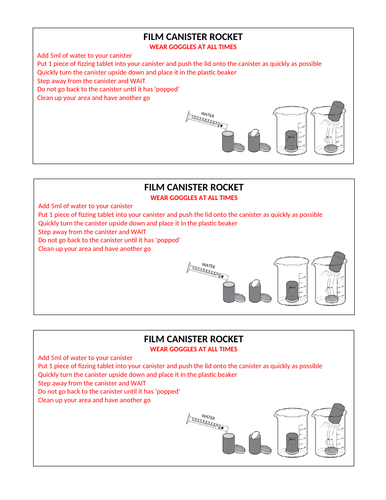 FILM CANISTER ROCKET
WEAR GOGGLES AT ALL TIMES
Add 5ml of water to your canister
Put 1 piece of fizzing tablet into your canister and push the lid onto the canister as quickly as possible
Quickly turn the canister upside down and place it in the plastic beaker
Step away from the canister and WAIT
Do not go back to the canister until it has 'popped'
Clean up your area and have another go

WATER

FILM CANISTER ROCKET
WEAR GOGGLES AT ALL TIMES
Add 5ml of water to your canister
Put 1 piece of fizzing tablet into your canister and push the lid onto the canister as quickly as possible
Quickly turn the canister upside down and place it in the plastic beaker
Step away from the canister and WAIT
Do not go back to the canister until it has 'popped'
Clean up your area and have another go

WATER

FILM CANISTER ROCKET
WEAR GOGGLES AT ALL TIMES
Add 5ml of water to your canister
Put 1 piece of fizzing tablet into your canister and push the lid onto the canister as quickly as possible
Quickly turn the canister upside down and place it in the plastic beaker
Step away from the canister and WAIT
Do not go back to the canister until it has 'popped'
Clean up your area and have another go

WATER