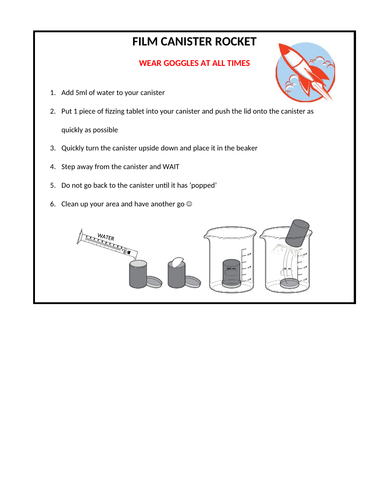 FILM CANISTER ROCKET

WEAR GOGGLES AT ALL TIMES

1. Add 5ml of water to your canister
2. Put 1 piece of fizzing tablet into your canister and push the lid onto the canister as quickly as possible
3. Quickly turn the canister upside down and place it in the beaker
4. Step away from the canister and WAIT
5. Do not go back to the canister until it has 'popped'
6. Clean up your area and have another go ☺

WATER