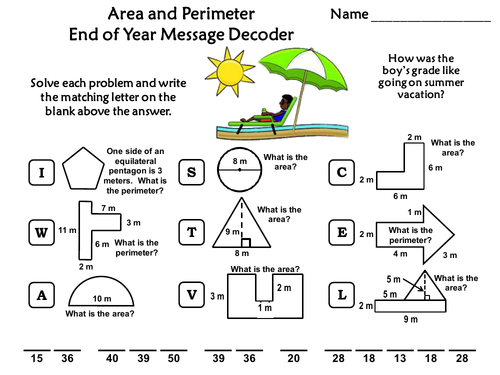 Area and Perimeter
End of Year Message Decoder

Name ________________

Solve each problem and write the matching letter on the blank above the answer.

How was the boy's grade like going on summer vacation?

I
One side of an equilateral pentagon is 3 meters. What is the perimeter?

S
8 m
What is the area?

C
2 m
What is the area?
6 m
2 m
6 m

W
7 m
3 m
11 m
6 m
What is the perimeter?
2 m

T
What is the area?
9 m
8 m

E
1 m
2 m
What is the perimeter?
4 m
3 m

A
10 m
What is the area?

V
What is the area?
3 m
2 m
1 m

L
5 m
5 m
What is the area?
2 m
9 m

15 36 40 39 50 39 36 20 28 18 13 18 28