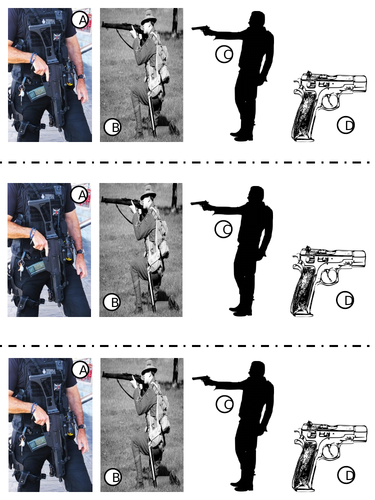 A
B
C
D

A
B
C
D

A
B
C
D