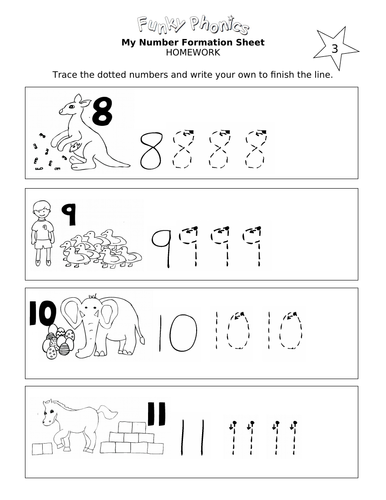 Funky Phonics

My Number Formation Sheet
HOMEWORK

3

Trace the dotted numbers and write your own to finish the line.

8 8 8 8 8

9 9 9 9 9

10 10 10 10

11 11 11 11