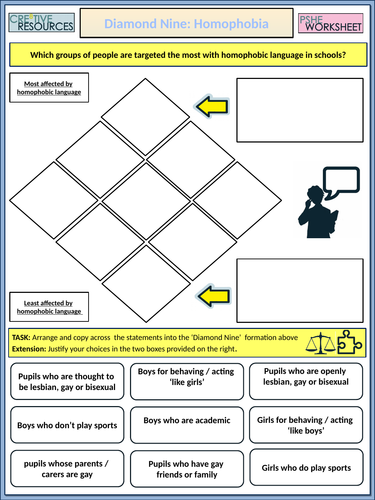 CREATIVE RESOURCES

Diamond Nine: Homophobia

PSHE WORKSHEET

Which groups of people are targeted the most with homophobic language in schools?

Most affected by homophobic language

Least affected by homophobic language

TASK: Arrange and copy across the statements into the 'Diamond Nine' formation above
Extension: Justify your choices in the two boxes provided on the right.

Pupils who are thought to be lesbian, gay or bisexual

Boys for behaving / acting 'like girls'

Pupils who are openly lesbian, gay or bisexual

Boys who don't play sports

Boys who are academic

Girls for behaving / acting 'like boys'

pupils whose parents / carers are gay

Pupils who have gay friends or family

Girls who do play sports