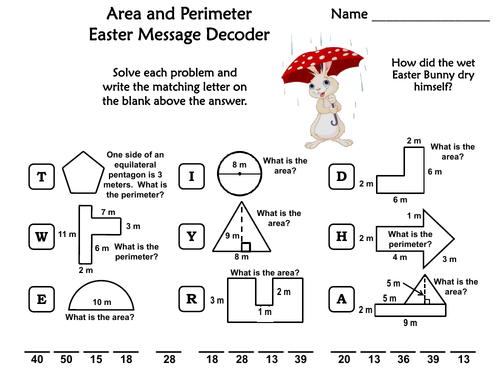 Area and Perimeter
Easter Message Decoder

Name _______________

Solve each problem and write the matching letter on the blank above the answer.

How did the wet Easter Bunny dry himself?

T
One side of an equilateral pentagon is 3 meters. What is the perimeter?

I
8 m
What is the area?

D
2 m
What is the area?
6 m
2 m
6 m

W
7 m
11 m
3 m
6 m
What is the perimeter?
2 m

Y
What is the area?
9 m
8 m

H
1 m
2 m
What is the perimeter?
4 m
3 m

E
10 m
What is the area?

R
What is the area?
3 m
2 m
1 m

A
5 m
What is the area?
5 m
2 m
9 m

40 50 15 18 28 18 28 13 39 20 13 36 39 13