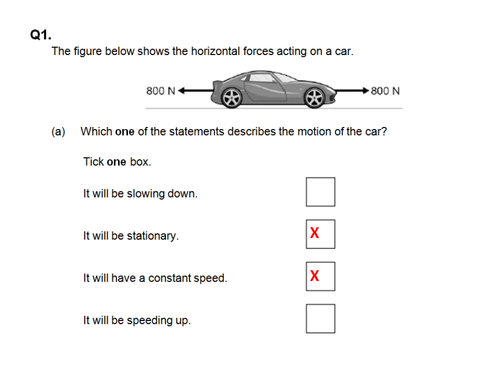 Q1.

The figure below shows the horizontal forces acting on a car.

800 N

800 N

(a) Which one of the statements describes the motion of the car?

Tick one box.

It will be slowing down.

It will be stationary. X

It will have a constant speed. X

It will be speeding up.