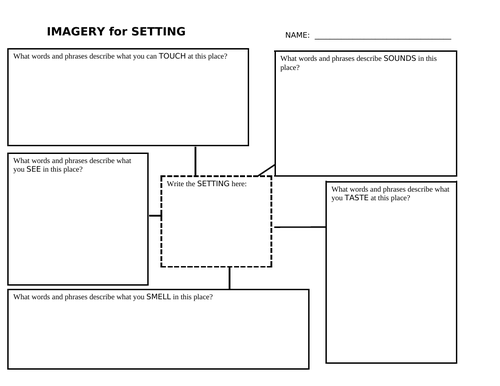 IMAGERY for SETTING

NAME: ______________________________

What words and phrases describe what you can TOUCH at this place?

What words and phrases describe SOUNDS in this place?

What words and phrases describe what you SEE in this place?

Write the SETTING here:

What words and phrases describe what you TASTE at this place?

What words and phrases describe what you SMELL in this place?