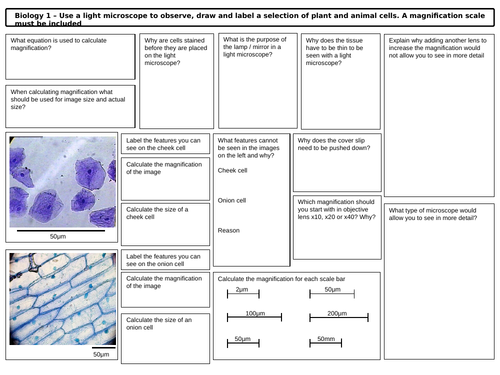 Biology 1 – Use a light microscope to observe, draw and label a selection of plant and animal cells. A magnification scale must be included

What equation is used to calculate magnification?

When calculating magnification what should be used for image size and actual size?

Why are cells stained before they are placed on the light microscope?

What is the purpose of the lamp / mirror in a light microscope?

Why does the tissue have to be thin to be seen with a light microscope?

Explain why adding another lens to increase the magnification would not allow you to see in more detail

50μm

Label the features you can see on the cheek cell

Calculate the magnification of the image

Calculate the size of a cheek cell

What features cannot be seen in the images on the left and why?

Cheek cell

Onion cell

Reason

Why does the cover slip need to be pushed down?

Which magnification should you start with in objective lens x10, x20 or x40? Why?

What type of microscope would allow you to see in more detail?

50μm

Label the features you can see on the onion cell

Calculate the magnification of the image

Calculate the size of an onion cell

Calculate the magnification for each scale bar

2μm

50μm

100μm

200μm

50μm

50mm