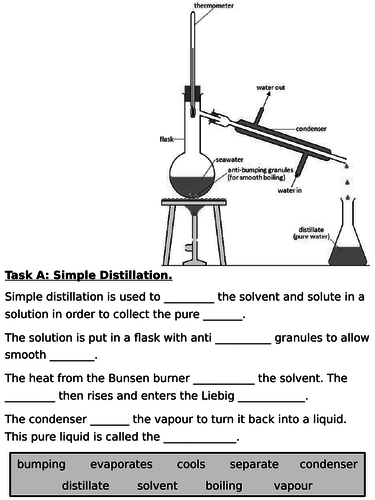 thermometer

water out

condenser

flask

seawater

anti-bumping granules (for smooth boiling)

water in

distillate (pure water)

Task A: Simple Distillation.

Simple distillation is used to ________ the solvent and solute in a solution in order to collect the pure ______.

The solution is put in a flask with anti _________ granules to allow smooth _______.

The heat from the Bunsen burner __________ the solvent. The ________ then rises and enters the Liebig ___________.

The condenser ______ the vapour to turn it back into a liquid. This pure liquid is called the ____________.

bumping evaporates cools separate condenser
distillate solvent boiling vapour