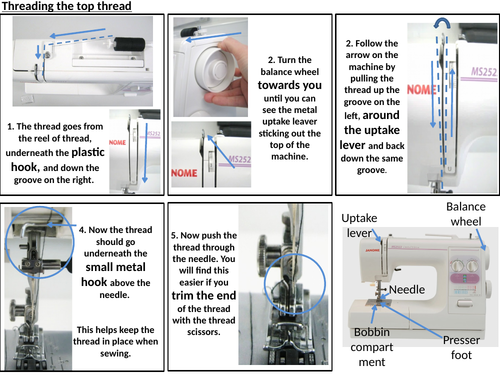 Threading the top thread

1. The thread goes from the reel of thread, underneath the plastic hook, and down the groove on the right.

NOME
MS252

2. Turn the balance wheel towards you until you can see the metal uptake leaver sticking out the top of the machine.

NOME
MS252

2. Follow the arrow on the machine by pulling the thread up the groove on the left, around the uptake lever and back down the same groove.

NOME
MS252

4. Now the thread should go underneath the small metal hook above the needle.

This helps keep the thread in place when sewing.

5. Now push the thread through the needle. You will find this easier if you trim the end of the thread with the thread scissors.

Uptake lever
Balance wheel
JANOME
Needle
Bobbin compartment
Presser foot