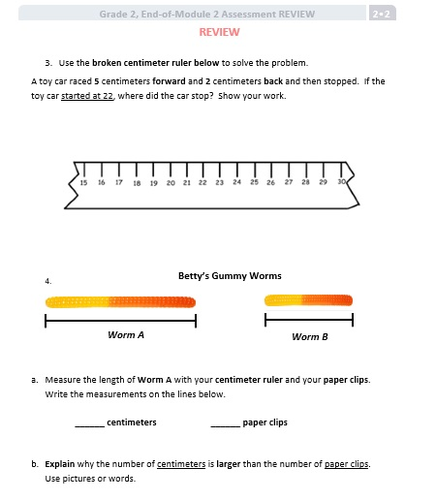 Grade 2, End-of-Module 2 Assessment REVIEW

2•2

REVIEW

3. Use the broken centimeter ruler below to solve the problem.

A toy car raced 5 centimeters forward and 2 centimeters back and then stopped. If the toy car started at 22, where did the car stop? Show your work.

15 16 17 18 19 20 21 22 23 24 25 26 27 28 29 30

4.

Betty's Gummy Worms

Worm A

Worm B

a. Measure the length of Worm A with your centimeter ruler and your paper clips. Write the measurements on the lines below.

______ centimeters

______ paper clips

b. Explain why the number of centimeters is larger than the number of paper clips. Use pictures or words.