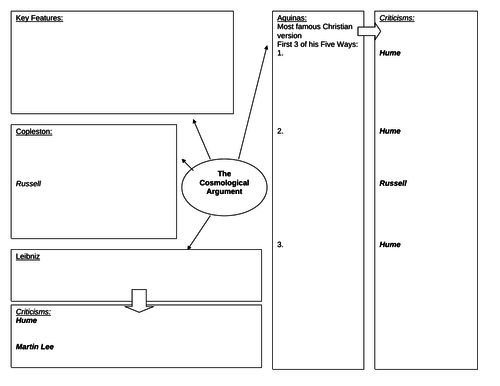 Key Features:

Copleston:

Russell

The Cosmological Argument

Leibniz

Criticisms:
Hume

Martin Lee

Aquinas:
Most famous Christian version
First 3 of his Five Ways:
1.

2.

3.

Criticisms:

Hume

Hume

Russell

Hume