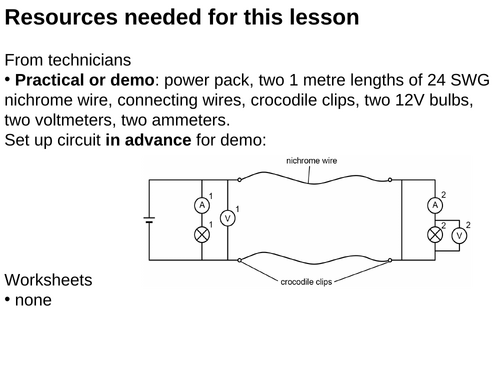 Resources needed for this lesson

From technicians
• Practical or demo: power pack, two 1 metre lengths of 24 SWG nichrome wire, connecting wires, crocodile clips, two 12V bulbs, two voltmeters, two ammeters.
Set up circuit in advance for demo:

nichrome wire
A 1
V 1
1
A 2
2
V 2
crocodile clips

Worksheets
• none