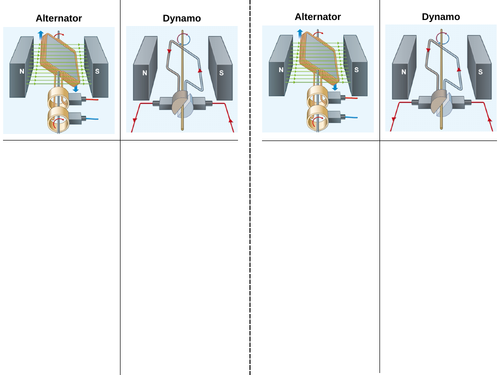 Alternator

N

S

Dynamo

N

S

Alternator

N

S

Dynamo

N

S