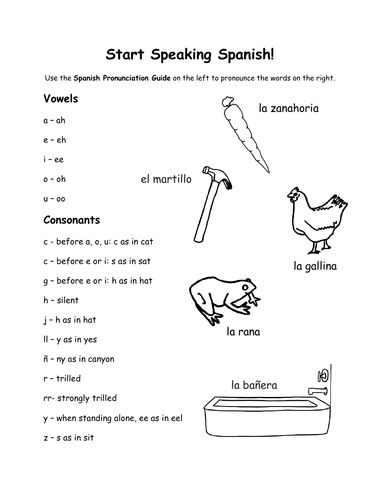 Start Speaking Spanish!

Use the Spanish Pronunciation Guide on the left to pronounce the words on the right.

Vowels

a – ah

e – eh

i – ee

o – oh

u – oo

Consonants

c - before a, o, u: c as in cat

c – before e or i: s as in sat

g – before e or i: h as in hat

h – silent

j – h as in hat

ll – y as in yes

ñ – ny as in canyon

r – trilled

rr- strongly trilled

y – when standing alone, ee as in eel

z – s as in sit

la zanahoria

el martillo

la gallina

la rana

la bañera