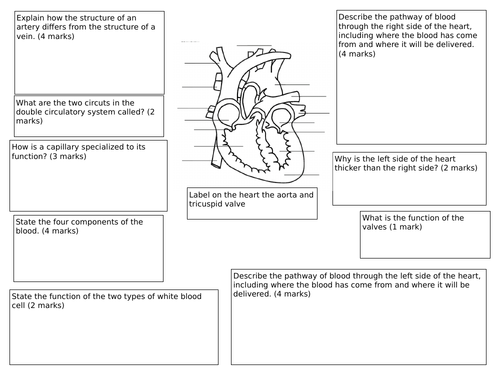 Explain how the structure of an artery differs from the structure of a vein. (4 marks)

What are the two circuts in the double circulatory system called? (2 marks)

How is a capillary specialized to its function? (3 marks)

State the four components of the blood. (4 marks)

State the function of the two types of white blood cell (2 marks)

Label on the heart the aorta and tricuspid valve

Describe the pathway of blood through the right side of the heart, including where the blood has come from and where it will be delivered. (4 marks)

Why is the left side of the heart thicker than the right side? (2 marks)

What is the function of the valves (1 mark)

Describe the pathway of blood through the left side of the heart, including where the blood has come from and where it will be delivered. (4 marks)