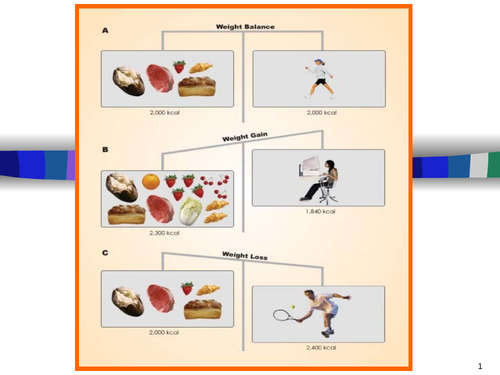 A

Weight Balance

2,000 kcal

2,000 kcal

B

Weight Gain

2,300 kcal

1,840 kcal

C

Weight Loss

2,000 kcal

2,400 kcal

1