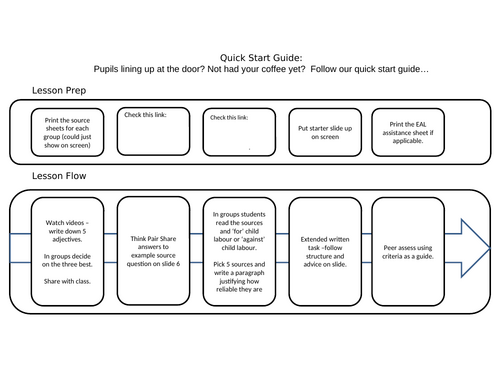 Quick Start Guide:
Pupils lining up at the door? Not had your coffee yet? Follow our quick start guide…

Lesson Prep

Print the source sheets for each group (could just show on screen)

Check this link:

Check this link:

Put starter slide up on screen

Print the EAL assistance sheet if applicable.

Lesson Flow

Watch videos – write down 5 adjectives.

In groups decide on the three best.

Share with class.

Think Pair Share answers to example source question on slide 6

In groups students read the sources and 'for' child labour or 'against' child labour.

Pick 5 sources and write a paragraph justifying how reliable they are

Extended written task –follow structure and advice on slide.

Peer assess using criteria as a guide.