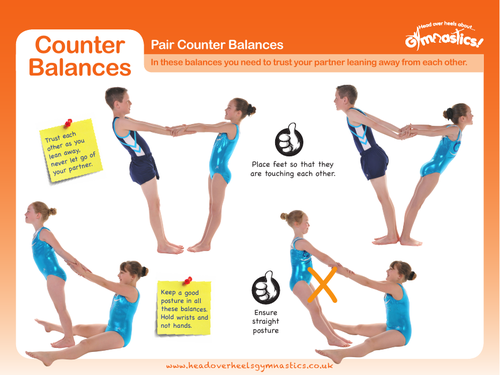 Counter Balances

Pair Counter Balances

In these balances you need to trust your partner leaning away from each other.

Head over heels about... Gymnastics!

Trust each other as you lean away, never let go of your partner.

Place feet so that they are touching each other.

Keep a good posture in all these balances. Hold wrists and not hands.

Ensure straight posture

www.headoverheelsgymnastics.co.uk