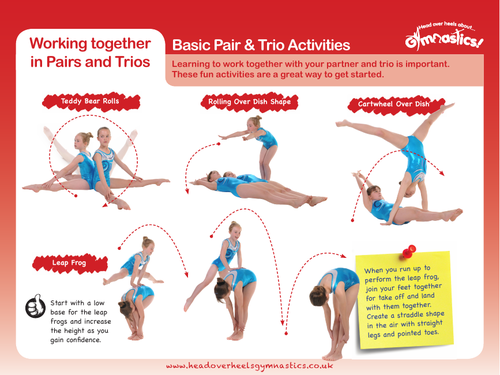 Working together in Pairs and Trios

Basic Pair & Trio Activities

Head over heels about... Gymnastics!

Learning to work together with your partner and trio is important. These fun activities are a great way to get started.

Teddy Bear Rolls

Rolling Over Dish Shape

Cartwheel Over Dish

Leap Frog

Start with a low base for the leap frogs and increase the height as you gain confidence.

When you run up to perform the leap frog, join your feet together for take off and land with them together. Create a straddle shape in the air with straight legs and pointed toes.

www.headoverheelsgymnastics.co.uk