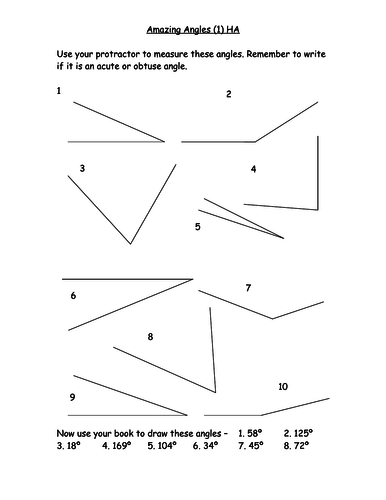 Amazing Angles (1) HA

Use your protractor to measure these angles. Remember to write if it is an acute or obtuse angle.

1

2

3

4

5

6

7

8

9

10

Now use your book to draw these angles – 1. 58° 2. 125° 3. 18° 4. 169° 5. 104° 6. 34° 7. 45° 8. 72°