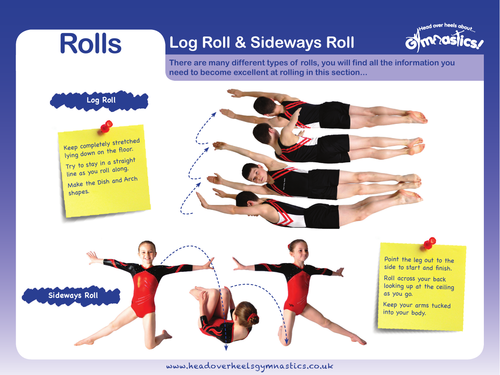 Rolls

Log Roll & Sideways Roll

Head over heels about... Gymnastics!

There are many different types of rolls, you will find all the information you need to become excellent at rolling in this section...

Log Roll

Keep completely stretched lying down on the floor.

Try to stay in a straight line as you roll along.

Make the Dish and Arch shapes.

Sideways Roll

Point the leg out to the side to start and finish.

Roll across your back looking up at the ceiling as you go.

Keep your arms tucked into your body.

www.headoverheelsgymnastics.co.uk