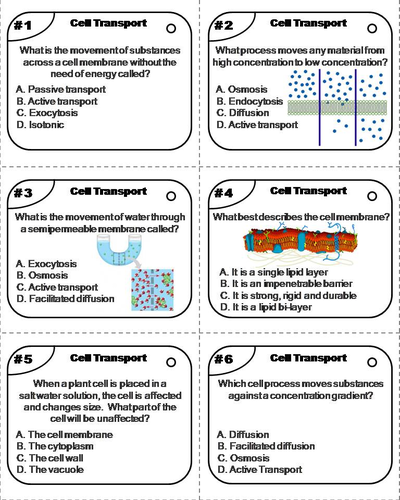 #1 Cell Transport

What is the movement of substances across a cell membrane without the need of energy called?

A. Passive transport
B. Active transport
C. Exocytosis
D. Isotonic

#2 Cell Transport

What process moves any material from high concentration to low concentration?

A. Osmosis
B. Endocytosis
C. Diffusion
D. Active transport

#3 Cell Transport

What is the movement of water through a semipermeable membrane called?

A. Exocytosis
B. Osmosis
C. Active transport
D. Facilitated diffusion

#4 Cell Transport

What best describes the cell membrane?

A. It is a single lipid layer
B. It is an impenetrable barrier
C. It is strong, rigid and durable
D. It is a lipid bi-layer

#5 Cell Transport

When a plant cell is placed in a saltwater solution, the cell is affected and changes size. What part of the cell will be unaffected?

A. The cell membrane
B. The cytoplasm
C. The cell wall
D. The vacuole

#6 Cell Transport

Which cell process moves substances against a concentration gradient?

A. Diffusion
B. Facilitated diffusion
C. Osmosis
D. Active Transport