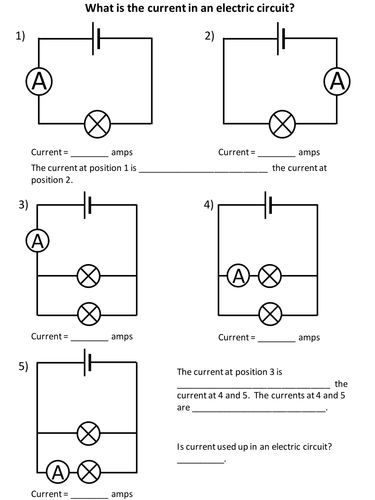 What is the current in an electric circuit?

1)

A

Current = ________ amps

2)

A

Current = ________ amps

The current at position 1 is ____________________________ the current at position 2.

3)

A

Current = ________ amps

4)

A

Current = ________ amps

5)

A

Current = ________ amps

The current at position 3 is ________________________________ the current at 4 and 5. The currents at 4 and 5 are ____________________________.

Is current used up in an electric circuit? __________.