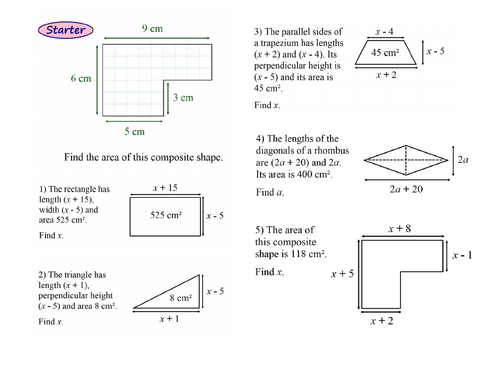 Starter

9 cm

6 cm

3 cm

5 cm

Find the area of this composite shape.

1) The rectangle has length $(x + 15)$, width $(x - 5)$ and area 525 cm².

Find $x$.

$x + 15$

525 cm²

$x - 5$

2) The triangle has length $(x + 1)$, perpendicular height $(x - 5)$ and area 8 cm².

Find $x$.

8 cm²

$x - 5$

$x + 1$

3) The parallel sides of a trapezium has lengths $(x + 2)$ and $(x - 4)$. Its perpendicular height is $(x - 5)$ and its area is 45 cm².

Find $x$.

$x - 4$

45 cm²

$x - 5$

$x + 2$

4) The lengths of the diagonals of a rhombus are $(2a + 20)$ and $2a$. Its area is 400 cm².

Find $a$.

$2a$

$2a + 20$

5) The area of this composite shape is 118 cm².

Find $x$.

$x + 8$

$x - 1$

$x + 5$

$x + 2$