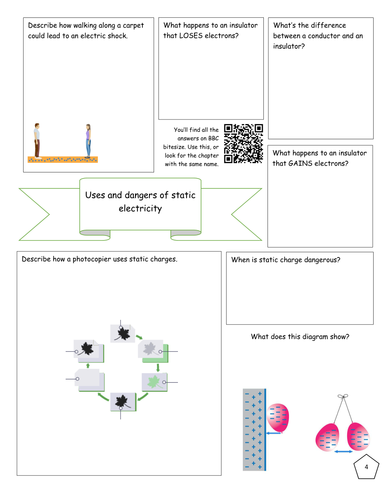 Describe how walking along a carpet could lead to an electric shock.

What happens to an insulator that LOSES electrons?

What's the difference between a conductor and an insulator?

You'll find all the answers on BBC bitesize. Use this, or look for the chapter with the same name.

What happens to an insulator that GAINS electrons?

Uses and dangers of static electricity

Describe how a photocopier uses static charges.

When is static charge dangerous?

What does this diagram show?

4