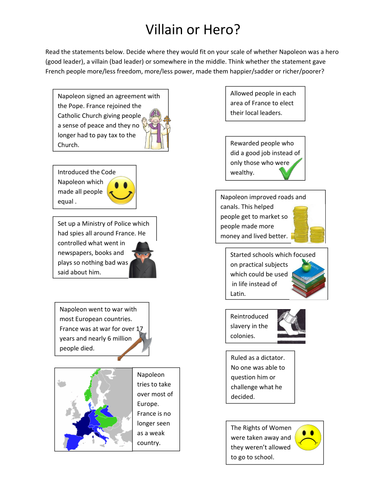 Villain or Hero?

Read the statements below. Decide where they would fit on your scale of whether Napoleon was a hero (good leader), a villain (bad leader) or somewhere in the middle. Think whether the statement gave French people more/less freedom, more/less power, made them happier/sadder or richer/poorer?

Napoleon signed an agreement with the Pope. France rejoined the Catholic Church giving people a sense of peace and they no longer had to pay tax to the Church.

Introduced the Code Napoleon which made all people equal .

Set up a Ministry of Police which had spies all around France. He controlled what went in newspapers, books and plays so nothing bad was said about him.

Napoleon went to war with most European countries. France was at war for over 17 years and nearly 6 million people died.

Napoleon tries to take over most of Europe. France is no longer seen as a weak country.

Allowed people in each area of France to elect their local leaders.

Rewarded people who did a good job instead of only those who were wealthy.

Napoleon improved roads and canals. This helped people get to market so people made more money and lived better.

Started schools which focused on practical subjects which could be used in life instead of Latin.

Reintroduced slavery in the colonies.

Ruled as a dictator. No one was able to question him or challenge what he decided.

The Rights of Women were taken away and they weren't allowed to go to school.