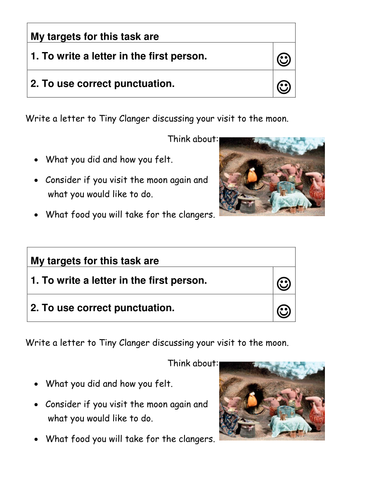 | My targets for this task are | |
|---|---|
| 1. To write a letter in the first person. | ☺ |
| 2. To use correct punctuation. | ☺ |

Write a letter to Tiny Clanger discussing your visit to the moon.

Think about:

- What you did and how you felt.
- Consider if you visit the moon again and what you would like to do.
- What food you will take for the clangers.

| My targets for this task are | |
|---|---|
| 1. To write a letter in the first person. | ☺ |
| 2. To use correct punctuation. | ☺ |

Write a letter to Tiny Clanger discussing your visit to the moon.

Think about:

- What you did and how you felt.
- Consider if you visit the moon again and what you would like to do.
- What food you will take for the clangers.