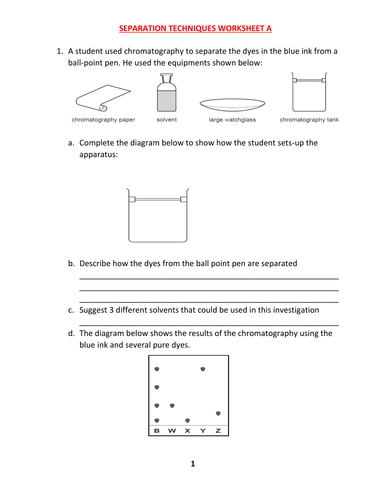 SEPARATION TECHNIQUES WORKSHEET A

1. A student used chromatography to separate the dyes in the blue ink from a ball-point pen. He used the equipments shown below:

chromatography paper solvent large watchglass chromatography tank

a. Complete the diagram below to show how the student sets-up the apparatus:

b. Describe how the dyes from the ball point pen are separated

c. Suggest 3 different solvents that could be used in this investigation

d. The diagram below shows the results of the chromatography using the blue ink and several pure dyes.

B W X Y Z

1