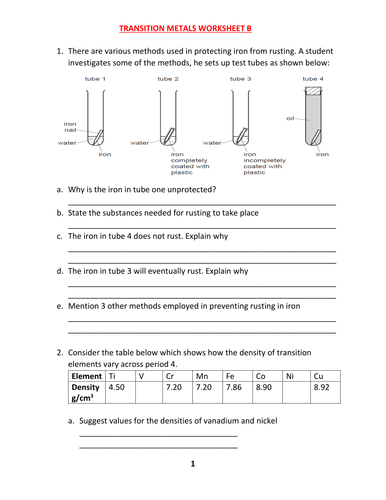 TRANSITION METALS WORKSHEET B

1. There are various methods used in protecting iron from rusting. A student investigates some of the methods, he sets up test tubes as shown below:

tube 1
tube 2
tube 3
tube 4

iron nail
water
iron
water
iron completely coated with plastic
water
iron incompletely coated with plastic
oil
iron

a. Why is the iron in tube one unprotected?

b. State the substances needed for rusting to take place

c. The iron in tube 4 does not rust. Explain why

d. The iron in tube 3 will eventually rust. Explain why

e. Mention 3 other methods employed in preventing rusting in iron

2. Consider the table below which shows how the density of transition elements vary across period 4.

| Element | Ti | V | Cr | Mn | Fe | Co | Ni | Cu |
|---|---|---|---|---|---|---|---|---|
| Density g/cm$^3$ | 4.50 | | 7.20 | 7.20 | 7.86 | 8.90 | | 8.92 |

a. Suggest values for the densities of vanadium and nickel

1