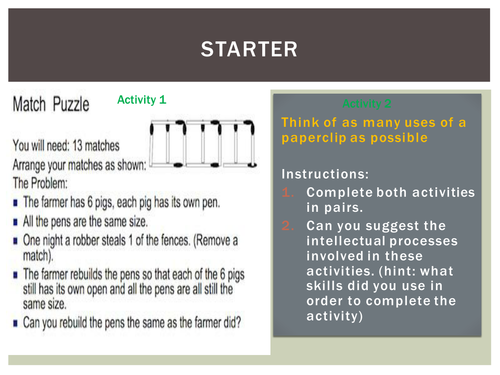 STARTER

Match Puzzle

Activity 1

You will need: 13 matches

Arrange your matches as shown:

The Problem:

- The farmer has 6 pigs, each pig has its own pen.
- All the pens are the same size.
- One night a robber steals 1 of the fences. (Remove a match).
- The farmer rebuilds the pens so that each of the 6 pigs still has its own open and all the pens are all still the same size.
- Can you rebuild the pens the same as the farmer did?

Activity 2

Think of as many uses of a paperclip as possible

Instructions:

1. Complete both activities in pairs.
2. Can you suggest the intellectual processes involved in these activities. (hint: what skills did you use in order to complete the activity)