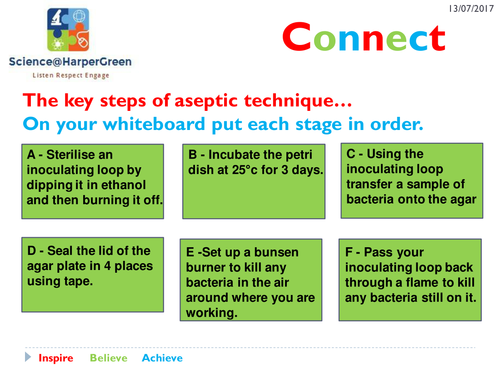 13/07/2017

Science@HarperGreen
Listen Respect Engage

Connect

The key steps of aseptic technique…
On your whiteboard put each stage in order.

A - Sterilise an inoculating loop by dipping it in ethanol and then burning it off.

B - Incubate the petri dish at 25°c for 3 days.

C - Using the inoculating loop transfer a sample of bacteria onto the agar

D - Seal the lid of the agar plate in 4 places using tape.

E -Set up a bunsen burner to kill any bacteria in the air around where you are working.

F - Pass your inoculating loop back through a flame to kill any bacteria still on it.

Inspire Believe Achieve