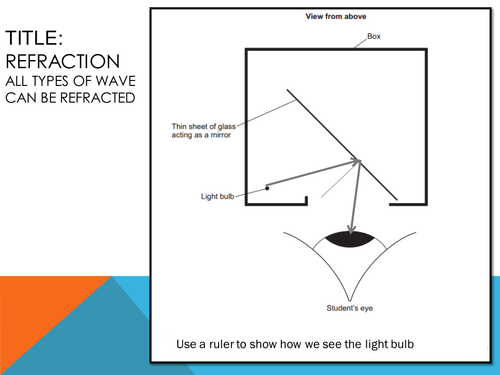 TITLE:
REFRACTION
ALL TYPES OF WAVE CAN BE REFRACTED

View from above

Box

Thin sheet of glass acting as a mirror

Light bulb

Student's eye

Use a ruler to show how we see the light bulb