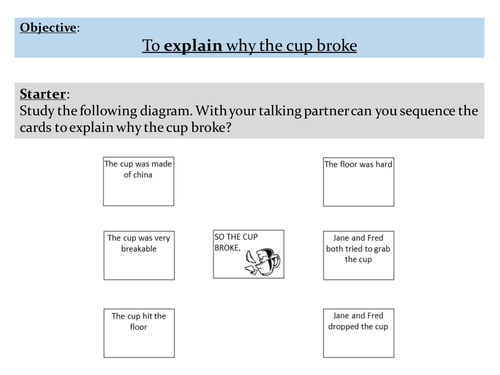 Objective:
To explain why the cup broke

Starter:
Study the following diagram. With your talking partner can you sequence the cards to explain why the cup broke?

The cup was made of china

The floor was hard

The cup was very breakable

SO THE CUP BROKE.

Jane and Fred both tried to grab the cup

The cup hit the floor

Jane and Fred dropped the cup